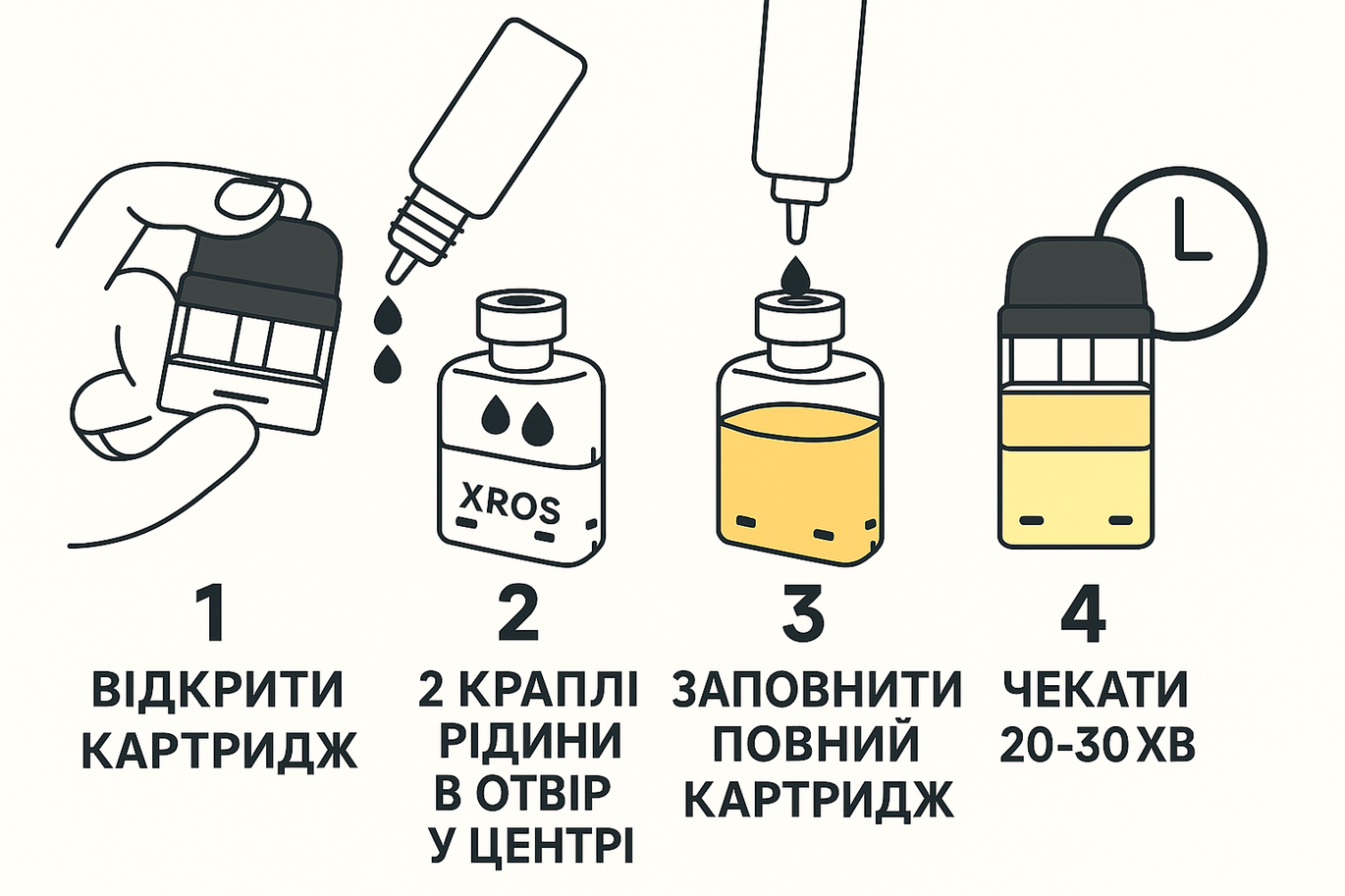 XROS

1
ВІДКРИТИ КАРТРИДЖ

2
2 КРАПЛІ РІДИНИ В ОТВІР У ЦЕНТРІ

3
ЗАПОВНИТИ ПОВНИЙ КАРТРИДЖ

4
ЧЕКАТИ 20-30 ХВ