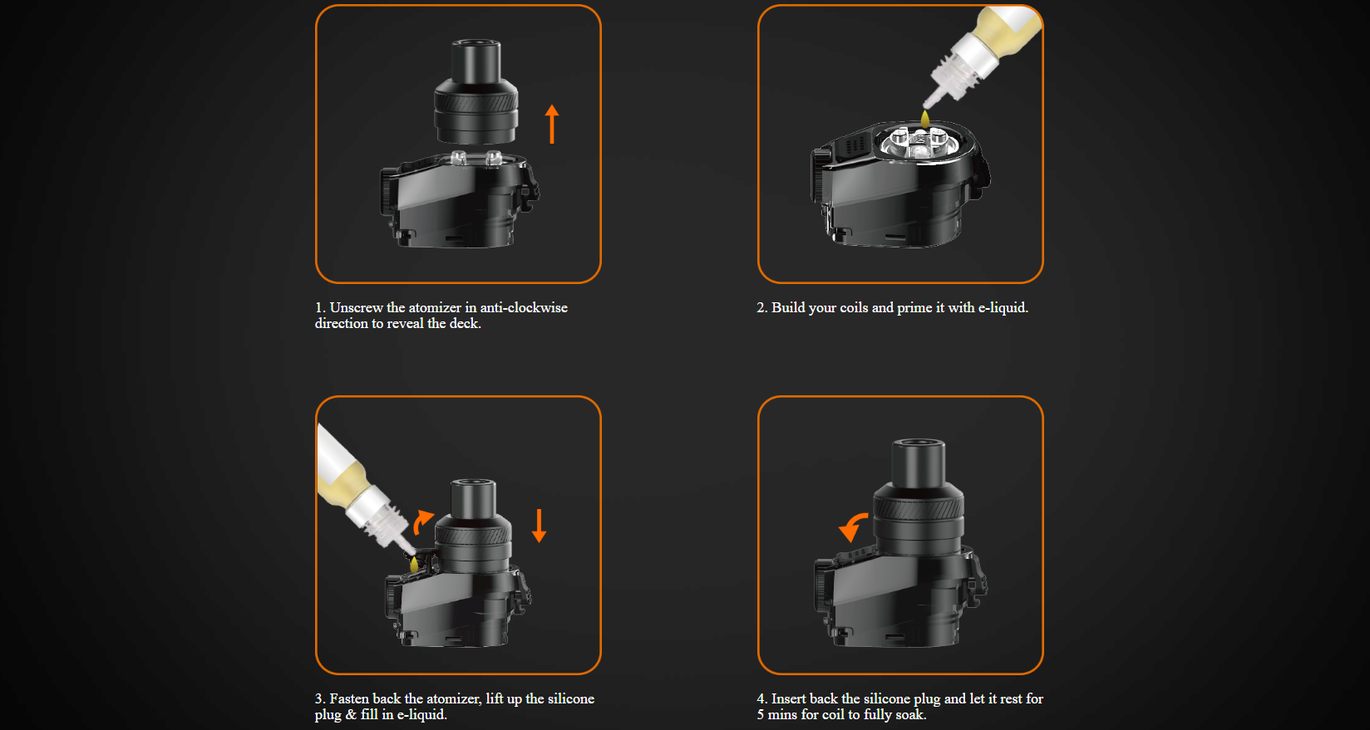 1. Unscrew the atomizer in anti-clockwise direction to reveal the deck.

2. Build your coils and prime it with e-liquid.

3. Fasten back the atomizer, lift up the silicone plug & fill in e-liquid.

4. Insert back the silicone plug and let it rest for 5 mins for coil to fully soak.