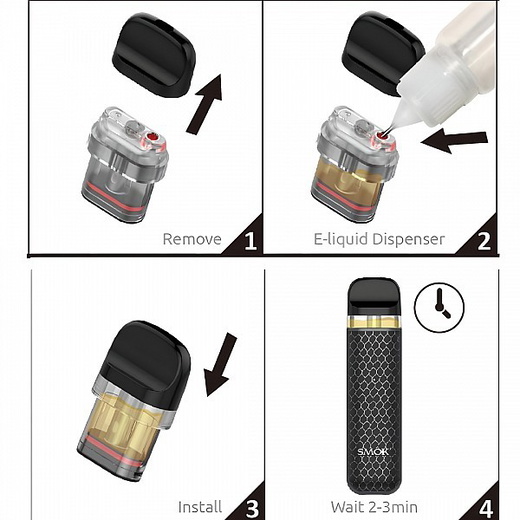 Remove 1

E-liquid Dispenser 2

Install 3

SMOK

Wait 2-3min 4